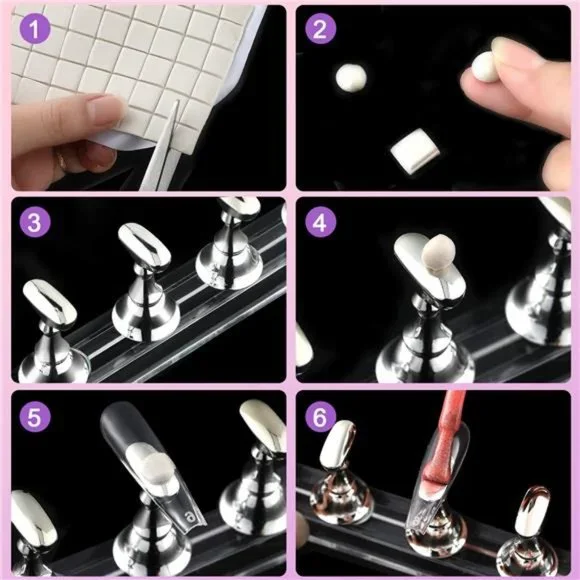 1
2
3
4
5
6
6